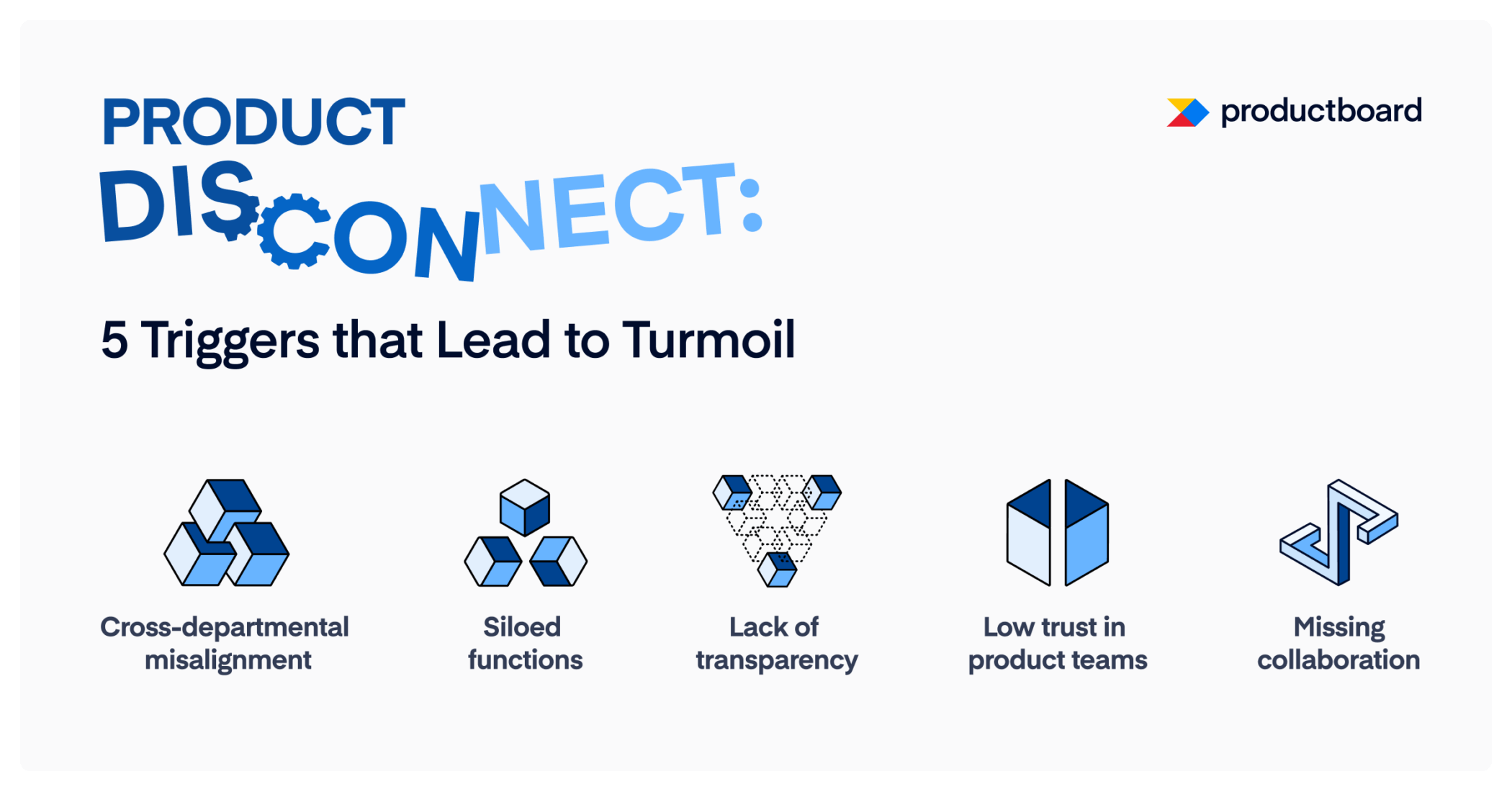 PRODUCT
DISCONNECT:

productboard

5 Triggers that Lead to Turmoil

Cross-departmental misalignment

Siloed functions

Lack of transparency

Low trust in product teams

Missing collaboration