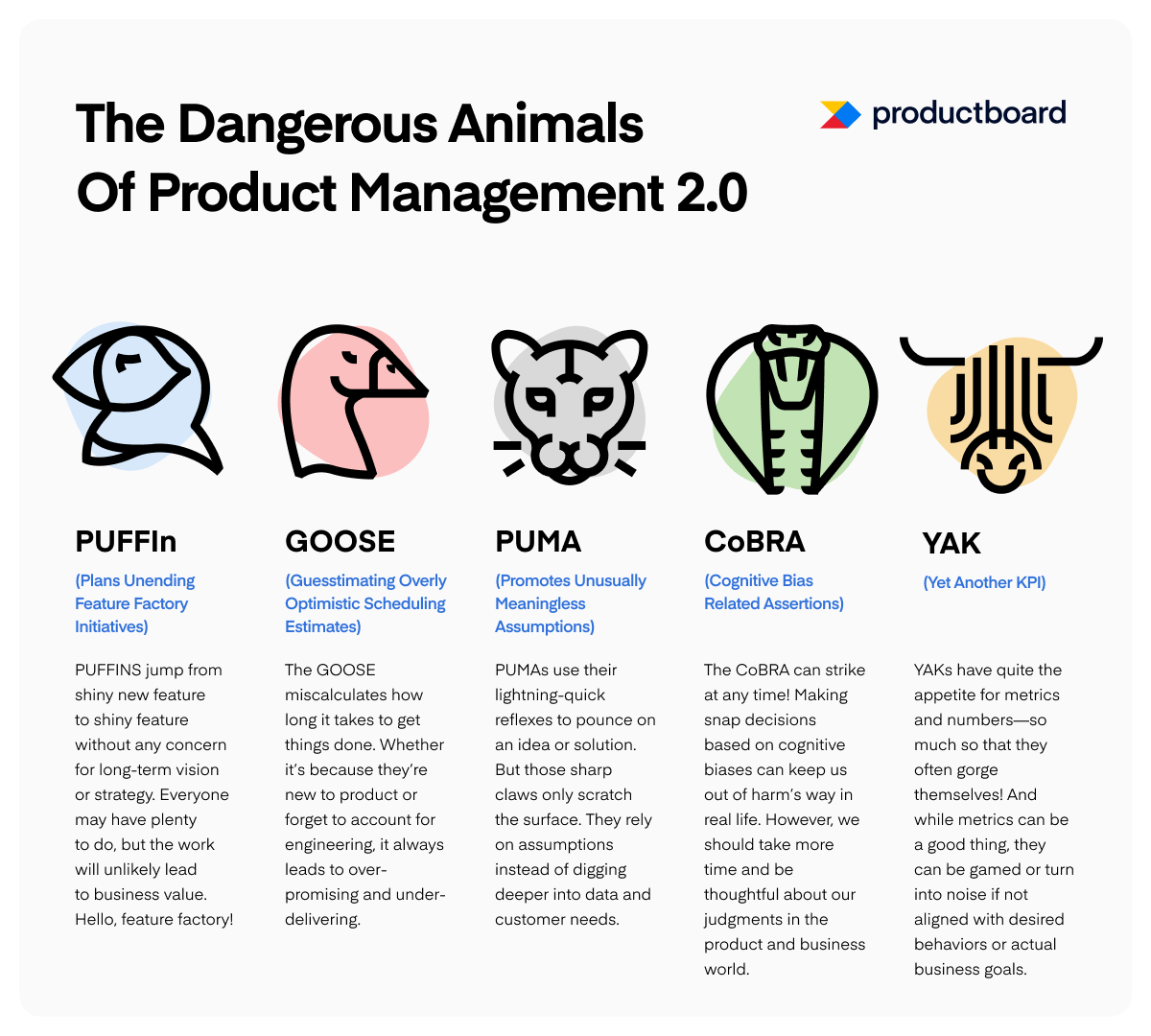 The Dangerous Animals Of Product Management 2.0

productboard

PUFFIn

(Plans Unending Feature Factory Initiatives)

PUFFINS jump from shiny new feature to shiny feature without any concern for long-term vision or strategy. Everyone may have plenty to do, but the work will unlikely lead to business value. Hello, feature factory!

GOOSE

(Guesstimating Overly Optimistic Scheduling Estimates)

The GOOSE miscalculates how long it takes to get things done. Whether it's because they're new to product or forget to account for engineering, it always leads to over-promising and under-delivering.

PUMA

(Promotes Unusually Meaningless Assumptions)

PUMAs use their lightning-quick reflexes to pounce on an idea or solution. But those sharp claws only scratch the surface. They rely on assumptions instead of digging deeper into data and customer needs.

CoBRA

(Cognitive Bias Related Assertions)

The CoBRA can strike at any time! Making snap decisions based on cognitive biases can keep us out of harm's way in real life. However, we should take more time and be thoughtful about our judgments in the product and business world.

YAK

(Yet Another KPI)

YAKs have quite the appetite for metrics and numbers—so much so that they often gorge themselves! And while metrics can be a good thing, they can be gamed or turn into noise if not aligned with desired behaviors or actual business goals.