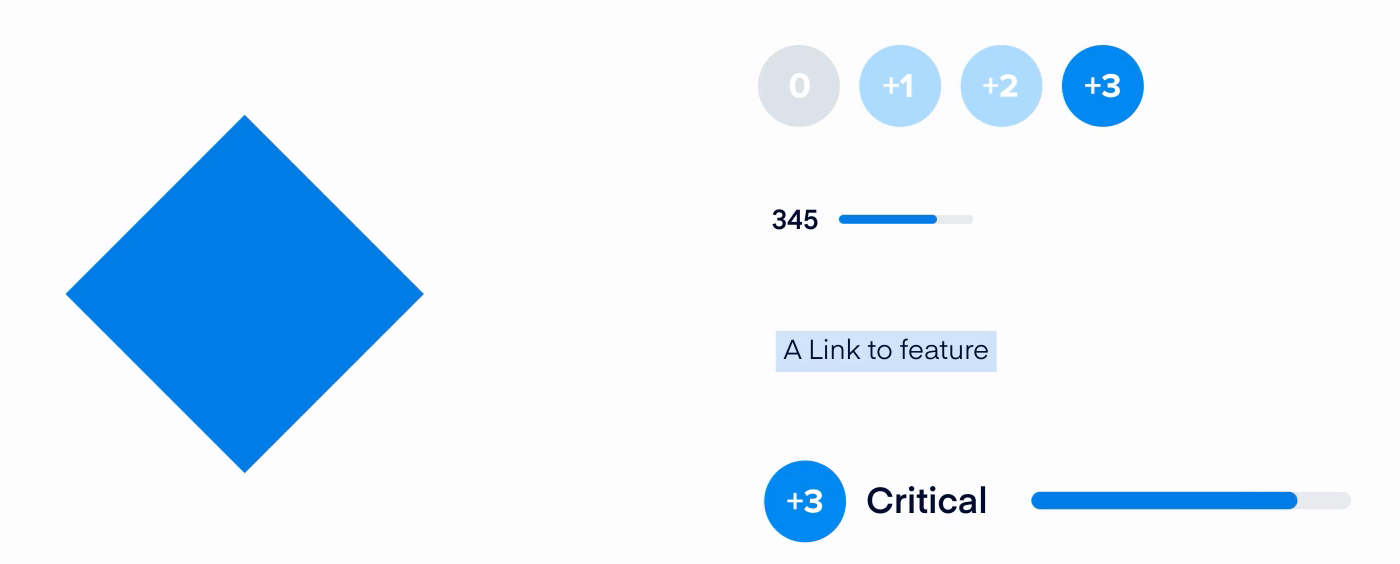 0 +1 +2 +3

345

A Link to feature

+3 Critical