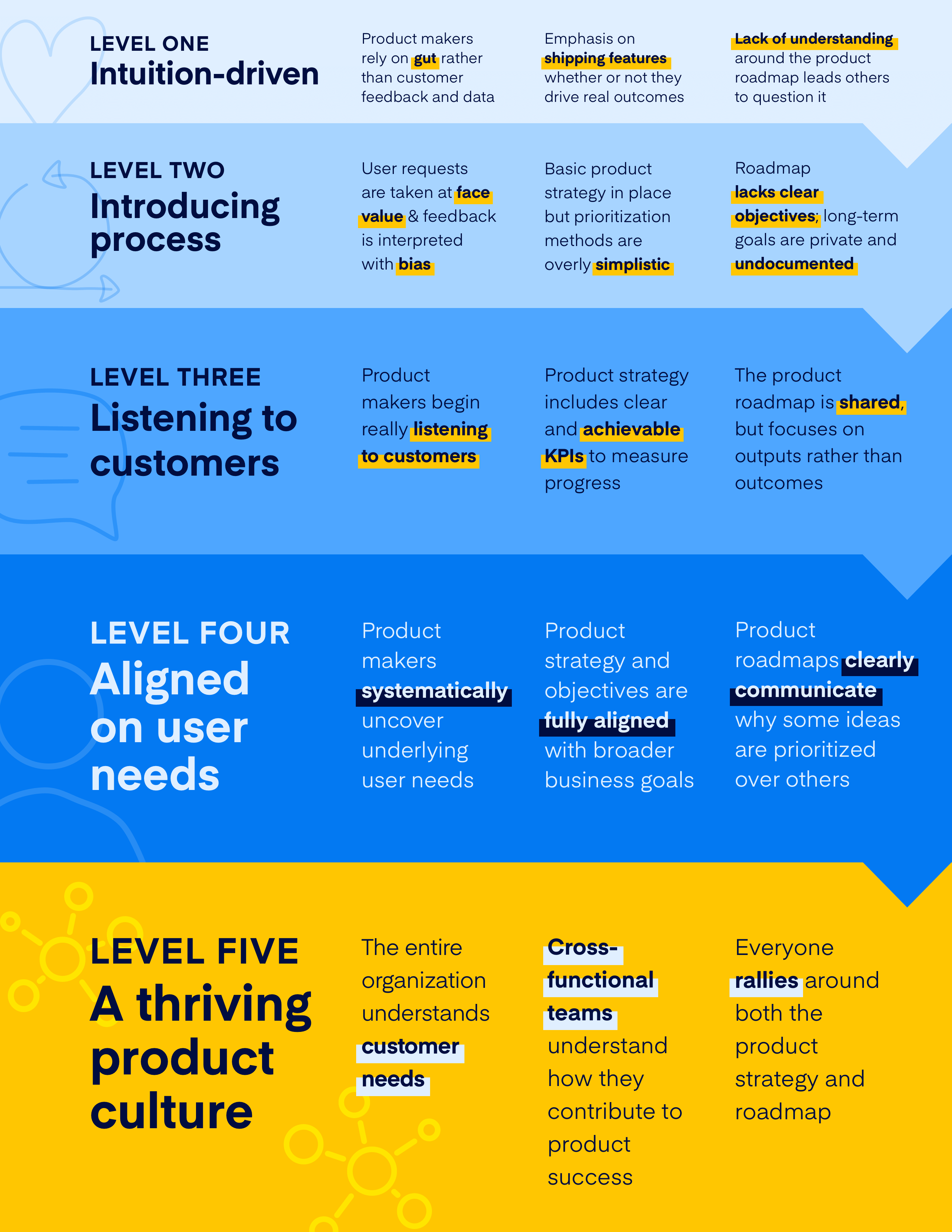 LEVEL ONE
Intuition-driven

Product makers rely on gut rather than customer feedback and data

Emphasis on shipping features whether or not they drive real outcomes

Lack of understanding around the product roadmap leads others to question it

LEVEL TWO
Introducing process

User requests are taken at face value & feedback is interpreted with bias

Basic product strategy in place but prioritization methods are overly simplistic

Roadmap lacks clear objectives; long-term goals are private and undocumented

LEVEL THREE
Listening to customers

Product makers begin really listening to customers

Product strategy includes clear and achievable KPIs to measure progress

The product roadmap is shared, but focuses on outputs rather than outcomes

LEVEL FOUR
Aligned on user needs

Product makers systematically uncover underlying user needs

Product strategy and objectives are fully aligned with broader business goals

Product roadmaps clearly communicate why some ideas are prioritized over others

LEVEL FIVE
A thriving product culture

The entire organization understands customer needs

Cross-functional teams understand how they contribute to product success

Everyone rallies around both the product strategy and roadmap